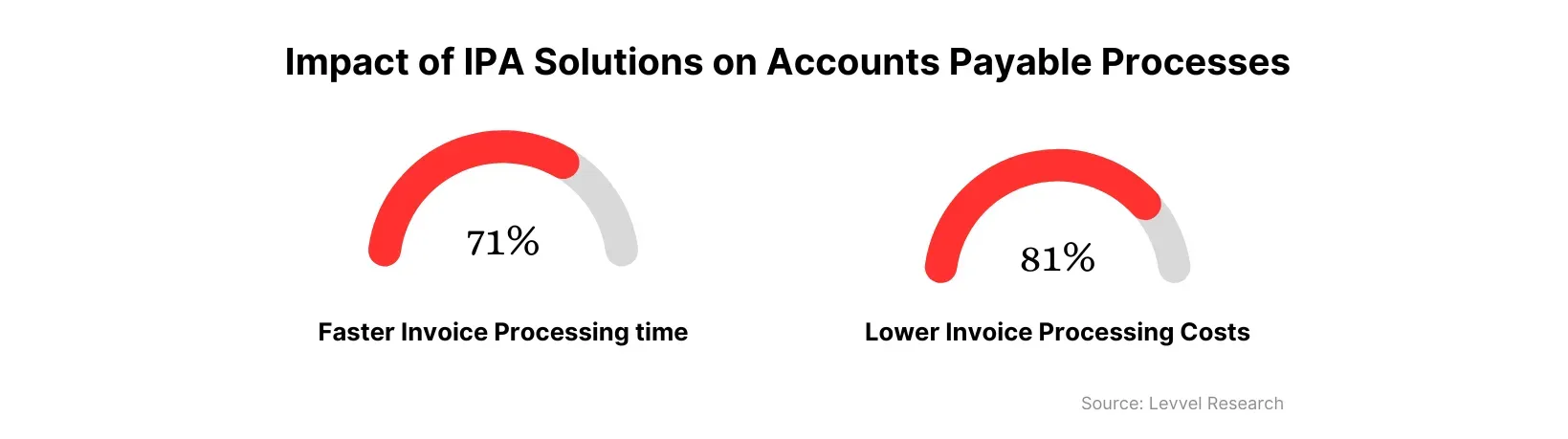 Impact of IPA Solutions on Accounts Payable Processes

71%

Faster Invoice Processing time

81%

Lower Invoice Processing Costs

Source: Levvel Research